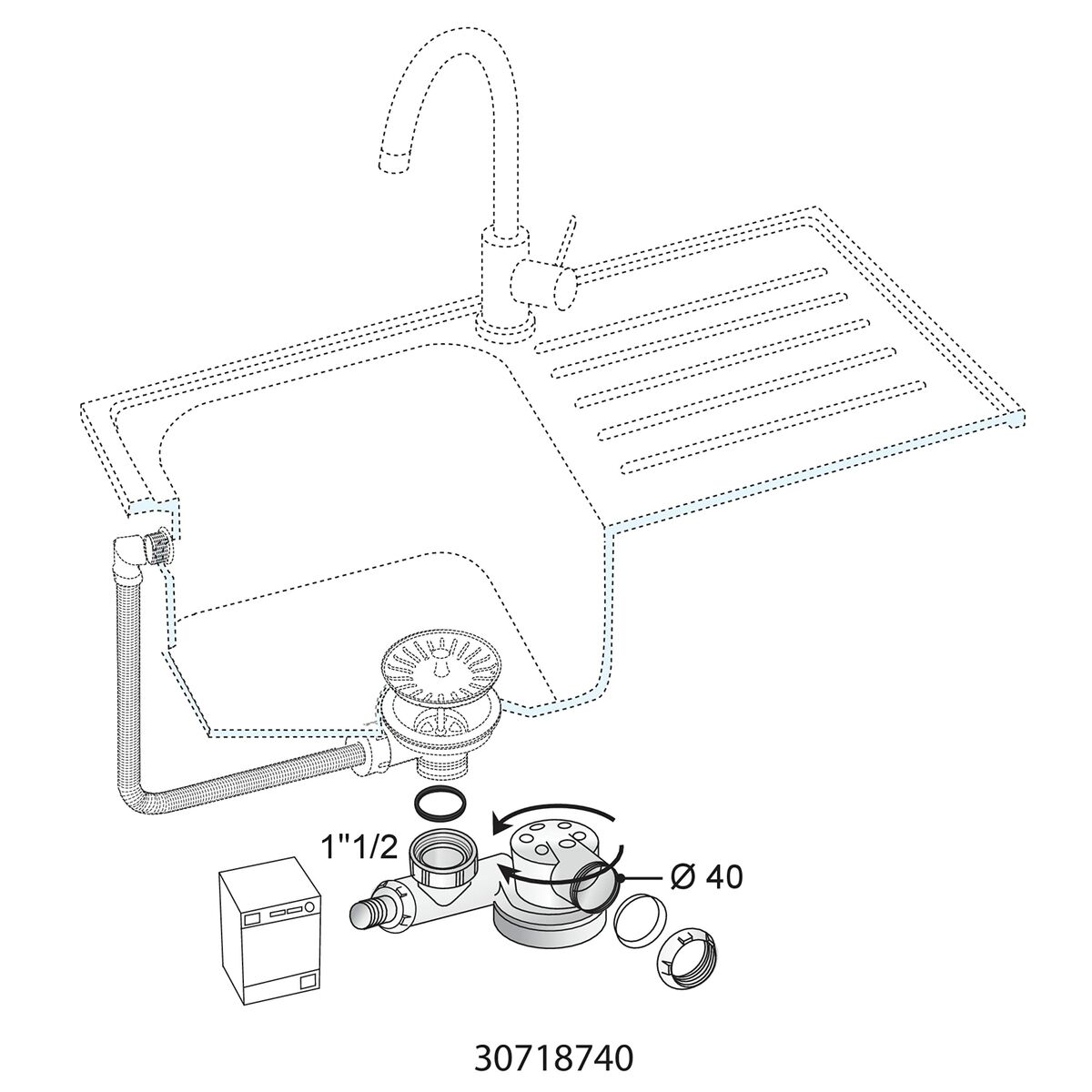 1"1/2

Ø 40

30718740