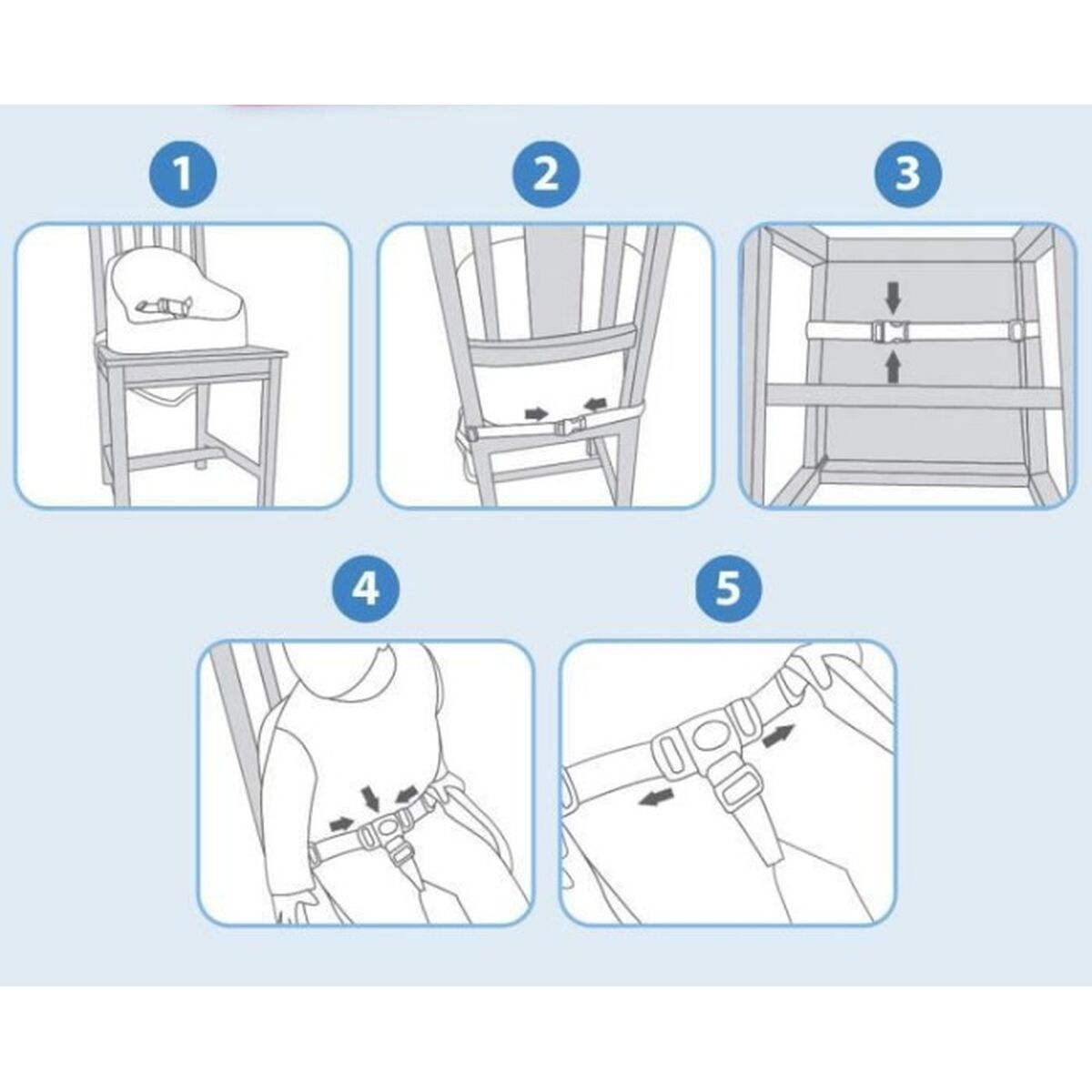 1

2

3

4

5